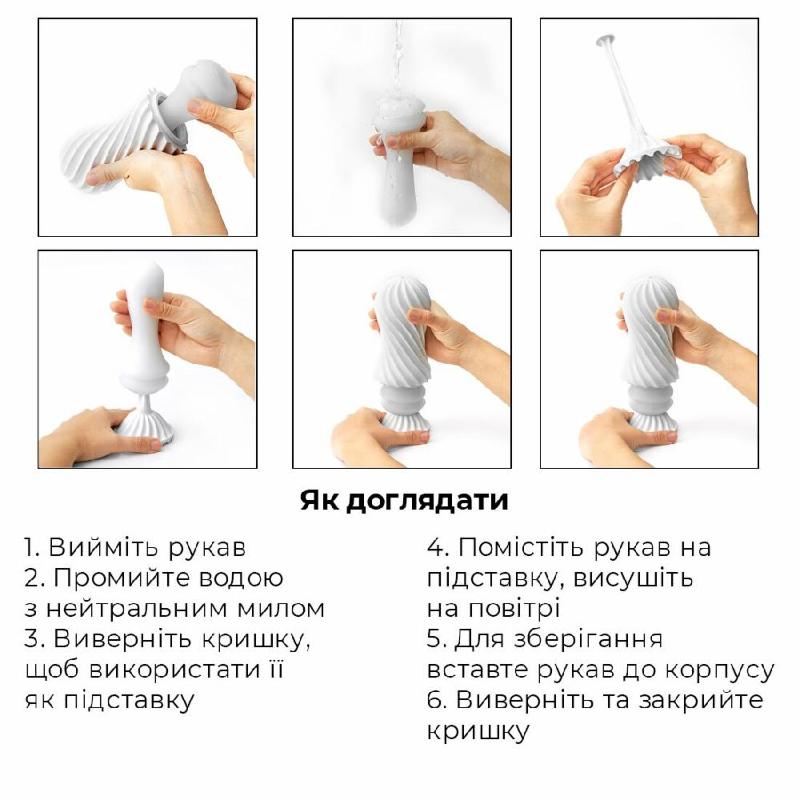 Як доглядати

1. Вийміть рукав
2. Промийте водою з нейтральним милом
3. Виверніть кришку, щоб використати її як підставку

4. Помістіть рукав на підставку, висушіть на повітрі
5. Для зберігання вставте рукав до корпусу
6. Виверніть та закрийте кришку