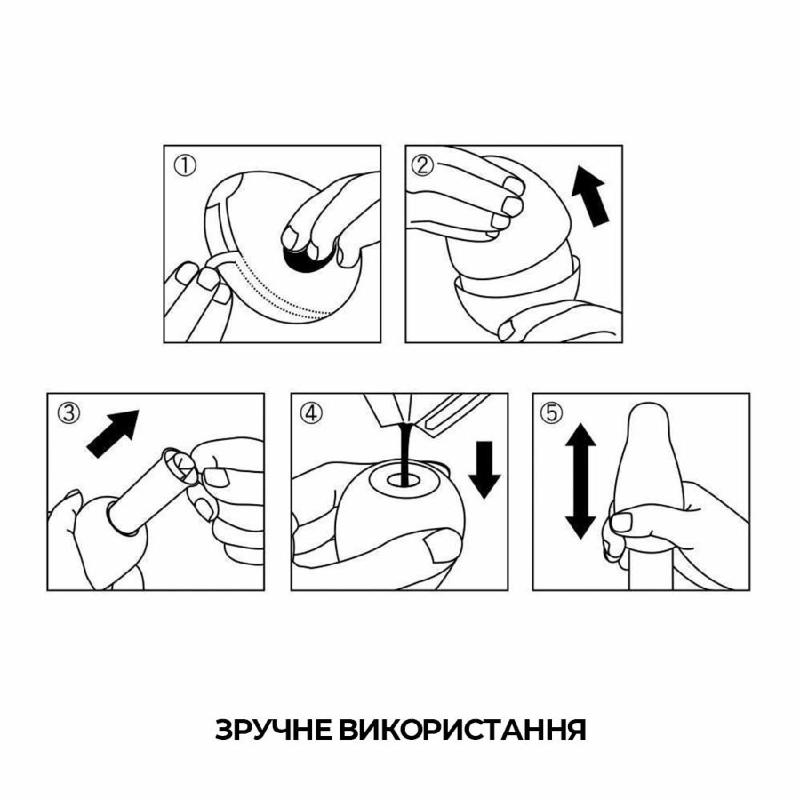 ①

②

③

④

⑤

ЗРУЧНЕ ВИКОРИСТАННЯ