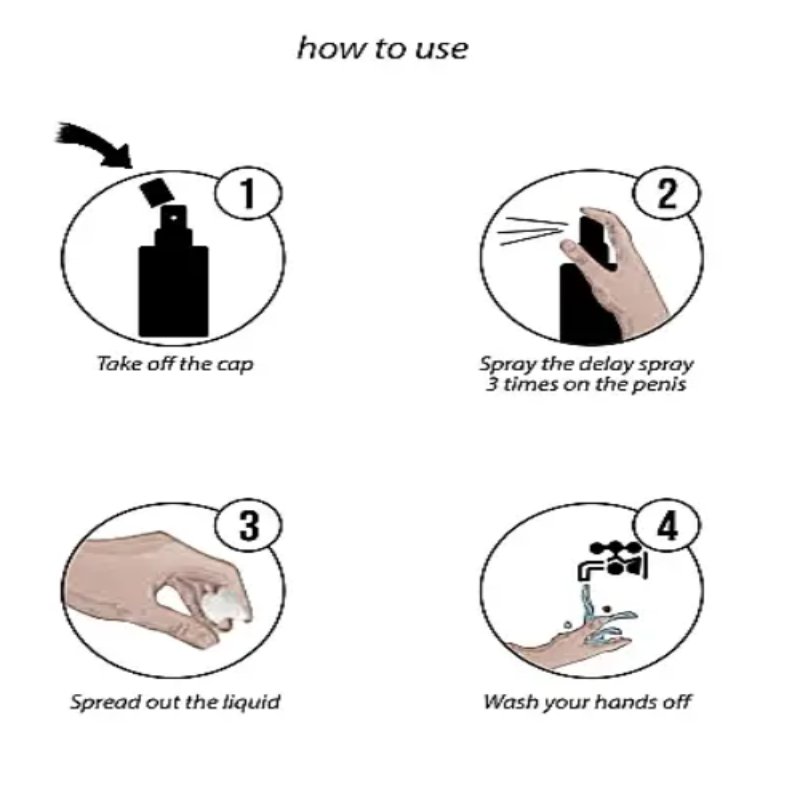 how to use

1

Take off the cap

2

Spray the delay spray 3 times on the penis

3

Spread out the liquid

4

Wash your hands off