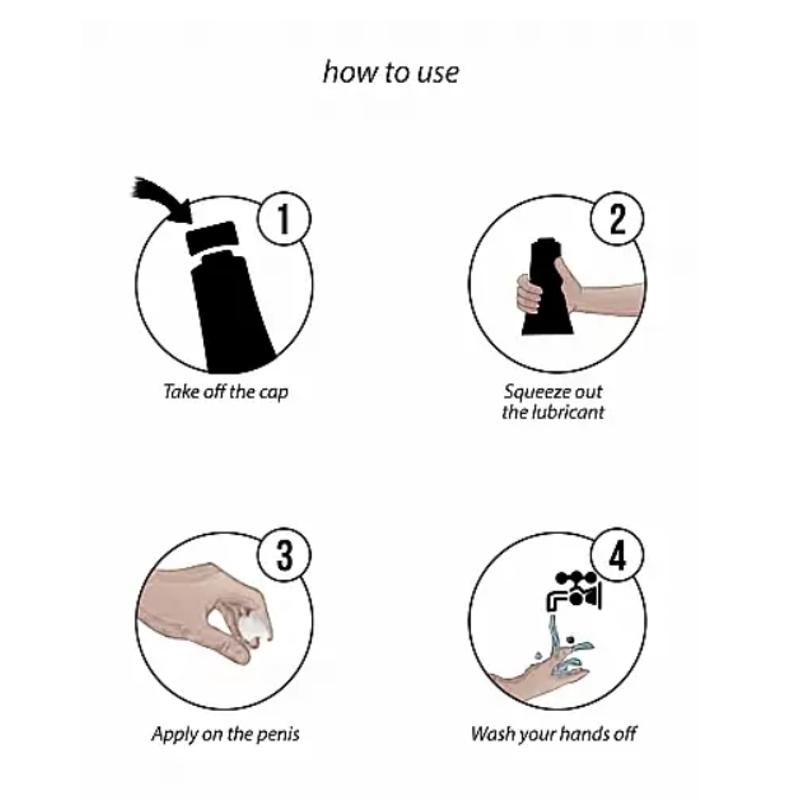 how to use

1

Take off the cap

2

Squeeze out the lubricant

3

Apply on the penis

4

Wash your hands off