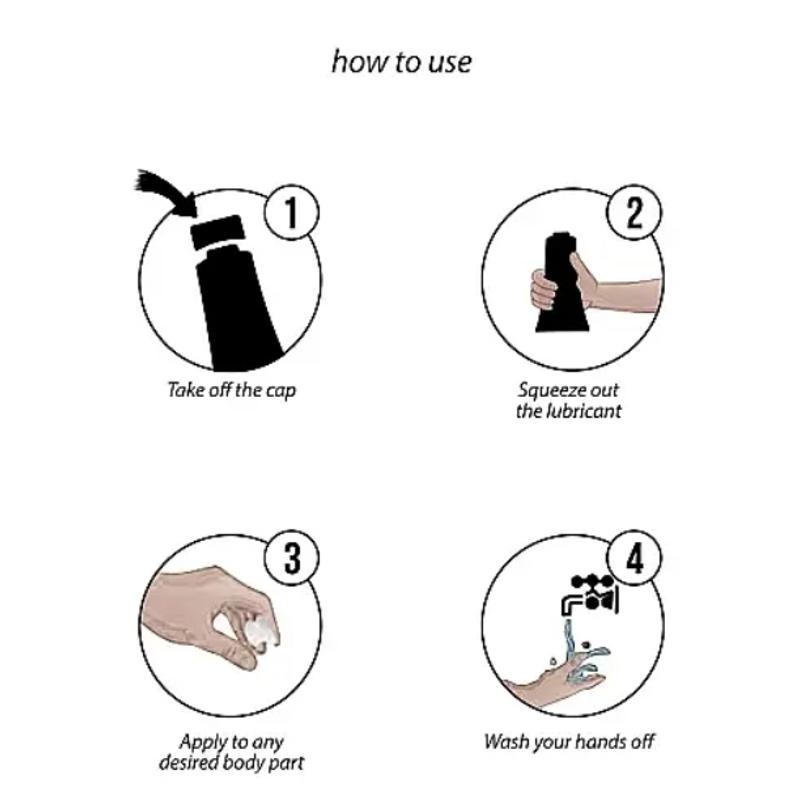 how to use

1

Take off the cap

2

Squeeze out the lubricant

3

Apply to any desired body part

4

Wash your hands off