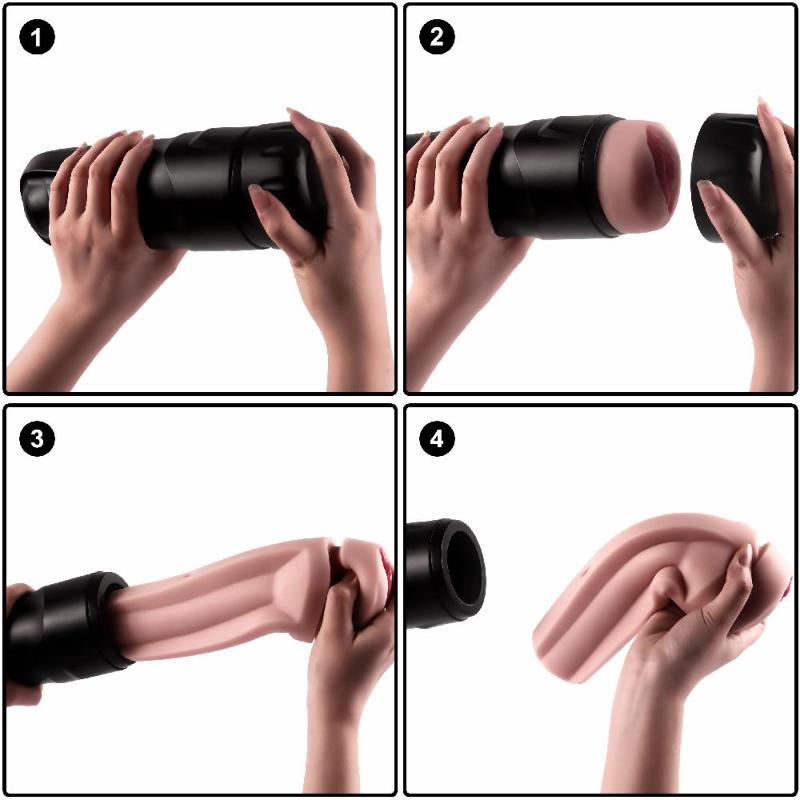 1

2

3

4