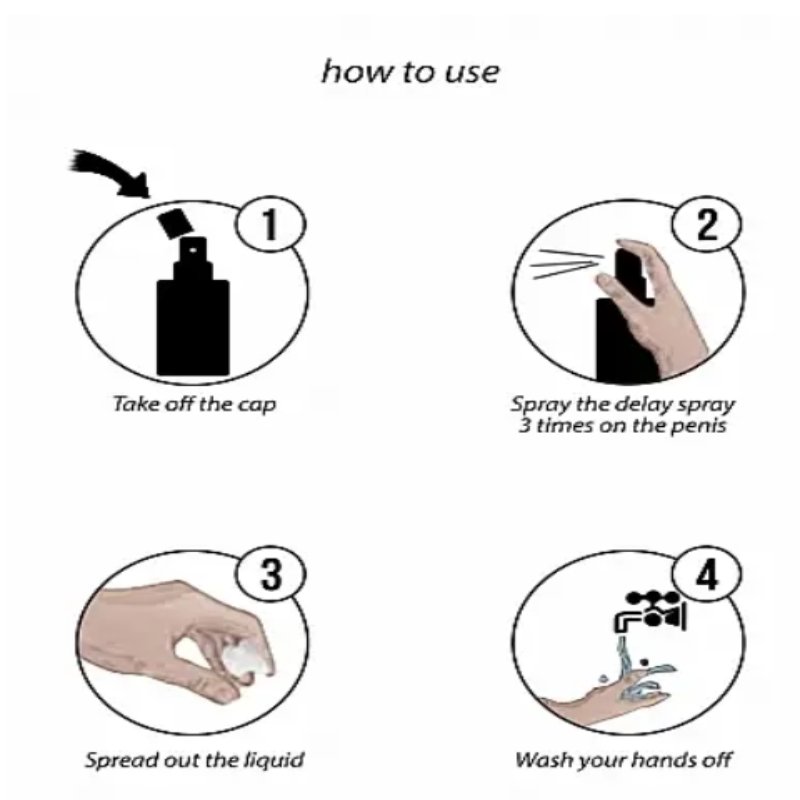 how to use

1

Take off the cap

2

Spray the delay spray 3 times on the penis

3

Spread out the liquid

4

Wash your hands off