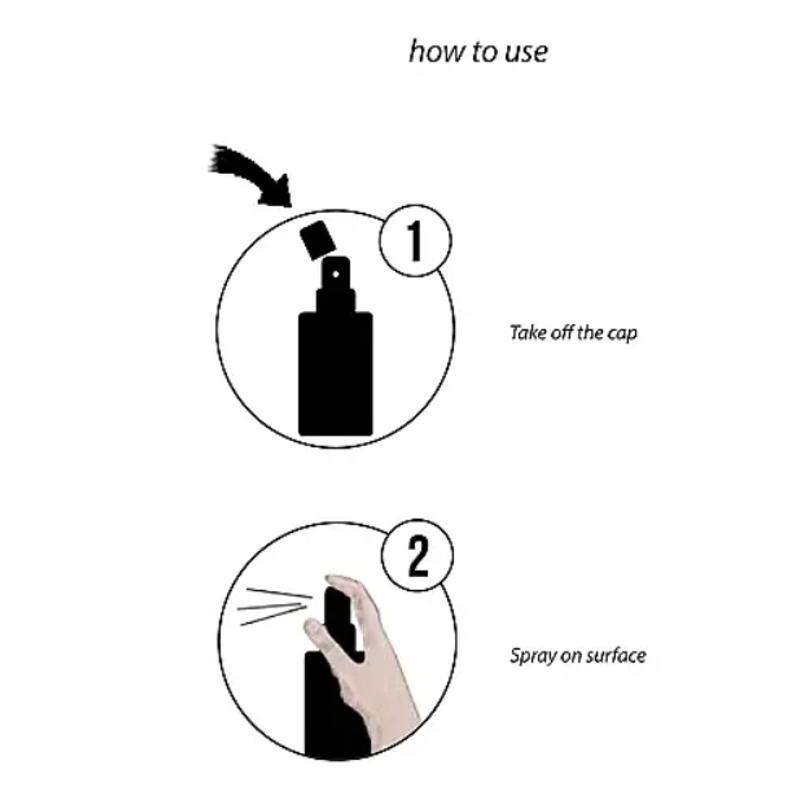 how to use

1

Take off the cap

2

Spray on surface